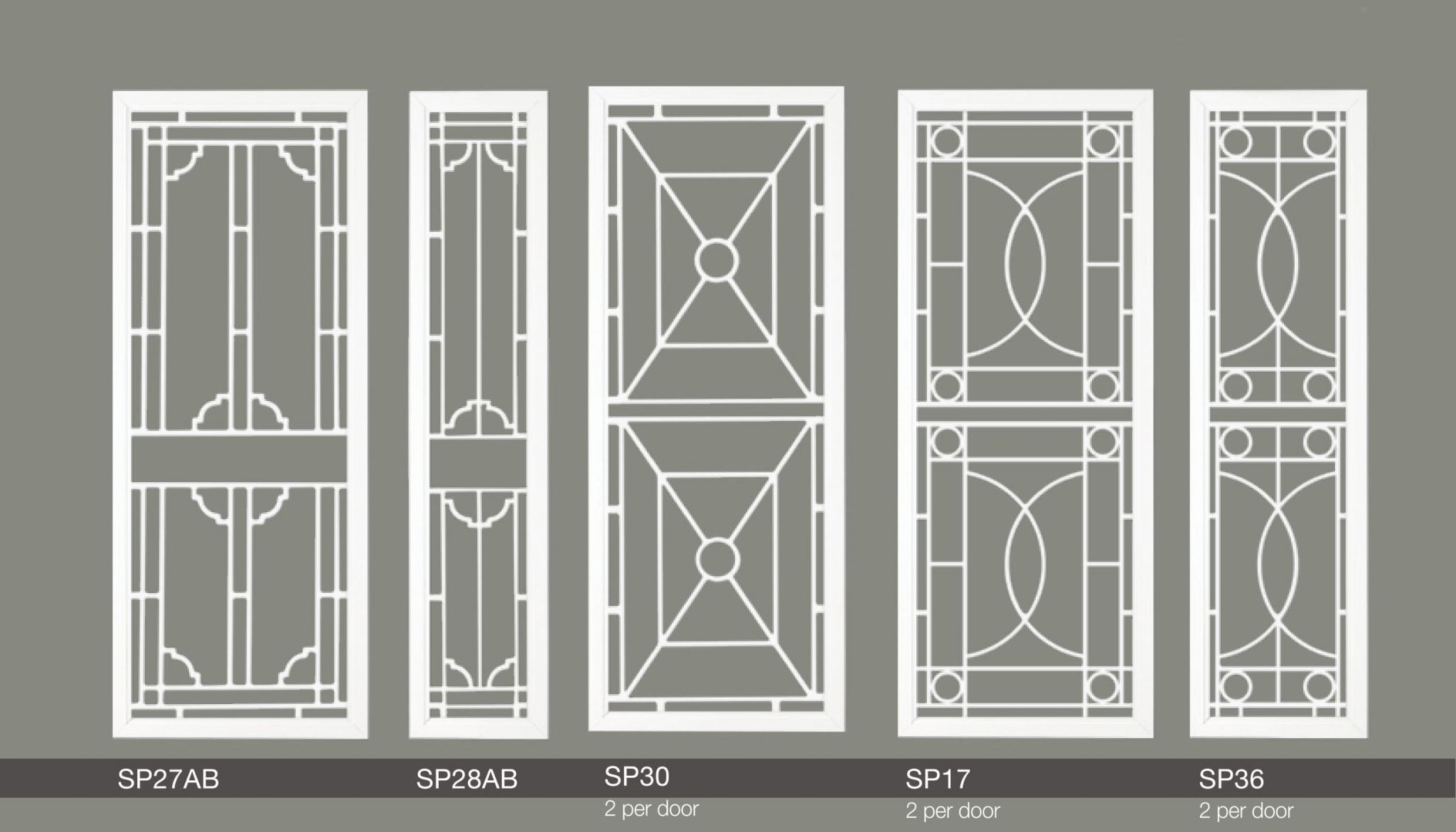 SP27AB

SP28AB

SP30
2 per door

SP17
2 per door

SP36
2 per door